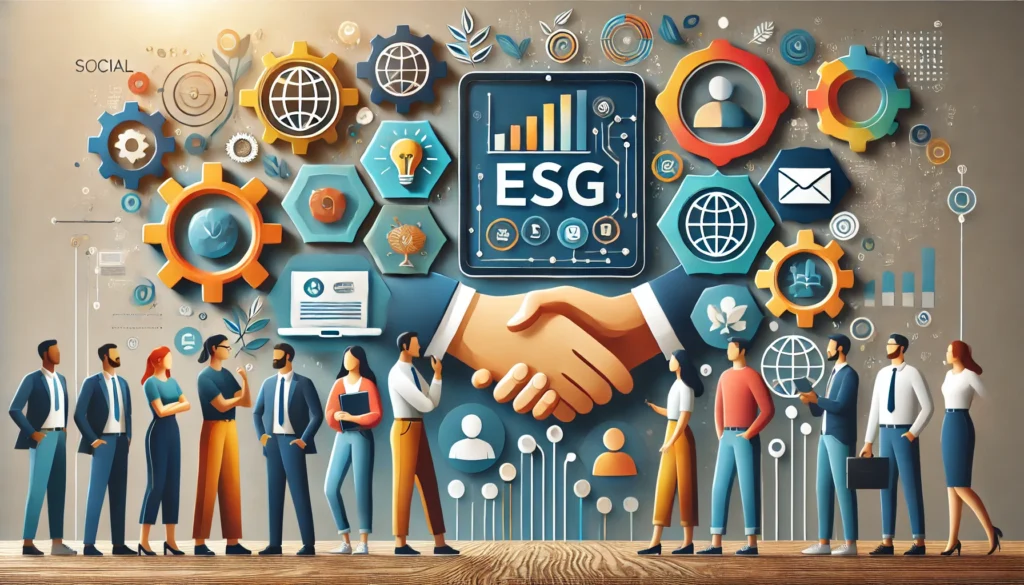 SOCIAL

ESG